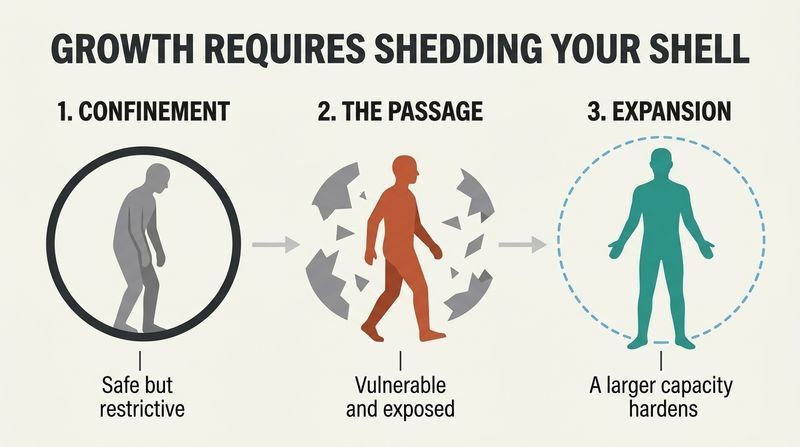 GROWTH REQUIRES SHEDDING YOUR SHELL

1. CONFINEMENT

Safe but restrictive

2. THE PASSAGE

Vulnerable and exposed

3. EXPANSION

A larger capacity hardens