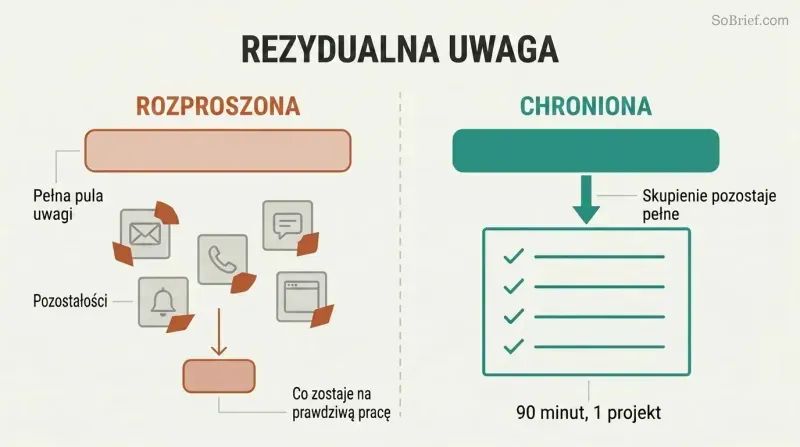 SoBrief.com

REZYDUALNA UWAGA

ROZPROSZONA

Pełna pula uwagi

Pozostałości

Co zostaje na prawdziwą pracę

CHRONIONA

Skupienie pozostaje pełne

90 minut, 1 projekt