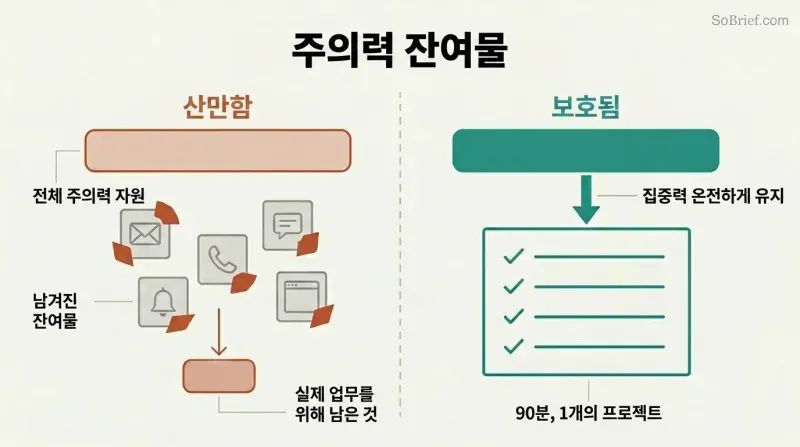 SoBrief.com

주의력 잔여물

산만함

전체 주의력 자원

남겨진 잔여물

실제 업무를 위해 남은 것

보호됨

집중력 온전하게 유지

90분, 1개의 프로젝트