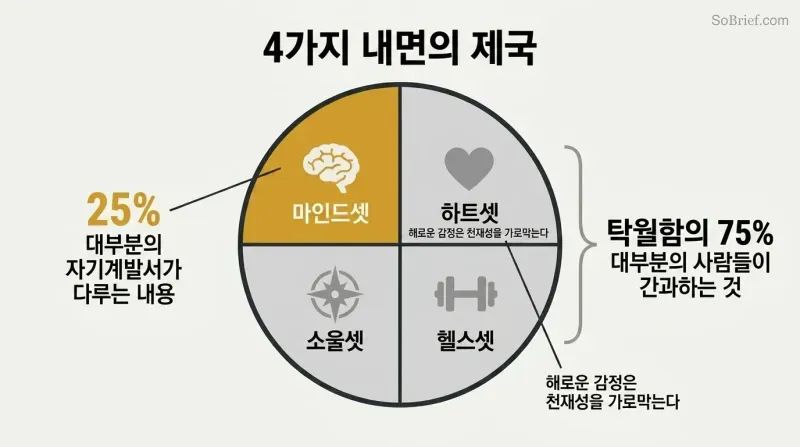 SoBrief.com

4가지 내면의 제국

25%
대부분의 자기계발서가 다루는 내용

마인드셋

하트셋
해로운 감정은 천재성을 가로막는다

소울셋

헬스셋

탁월함의 75%
대부분의 사람들이 간과하는 것

해로운 감정은 천재성을 가로막는다