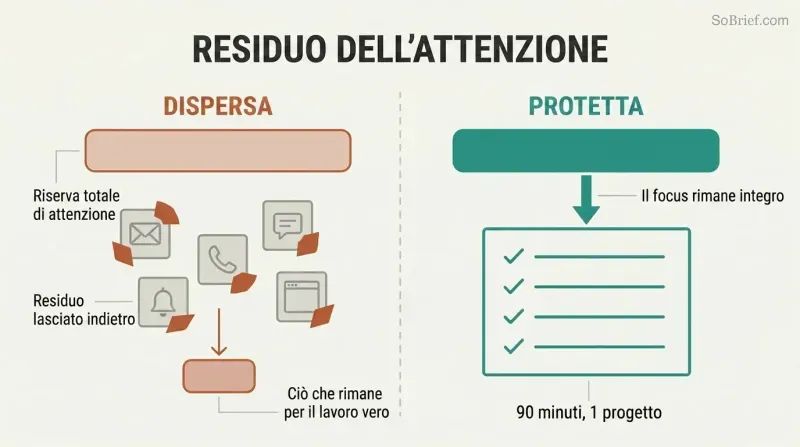 SoBrief.com

RESIDUO DELL'ATTENZIONE

DISPERSA

Riserva totale di attenzione

Residuo lasciato indietro

Ciò che rimane per il lavoro vero

PROTETTA

Il focus rimane integro

90 minuti, 1 progetto