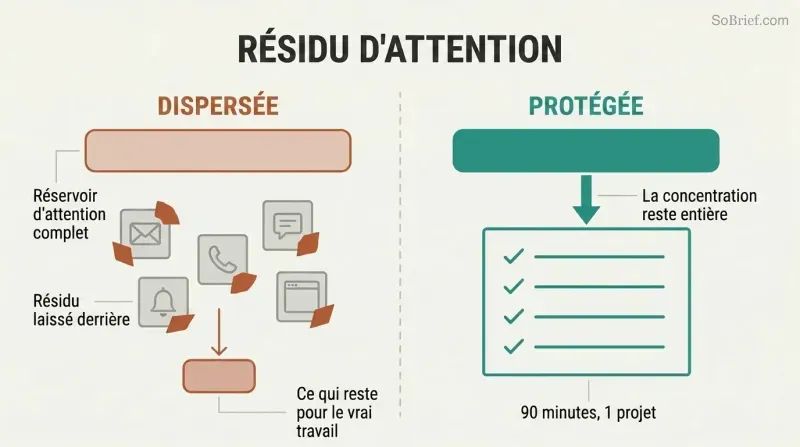 SoBrief.com

RÉSIDU D'ATTENTION

DISPERSÉE

Réservoir d'attention complet

Résidu laissé derrière

Ce qui reste pour le vrai travail

PROTÉGÉE

La concentration reste entière

90 minutes, 1 projet