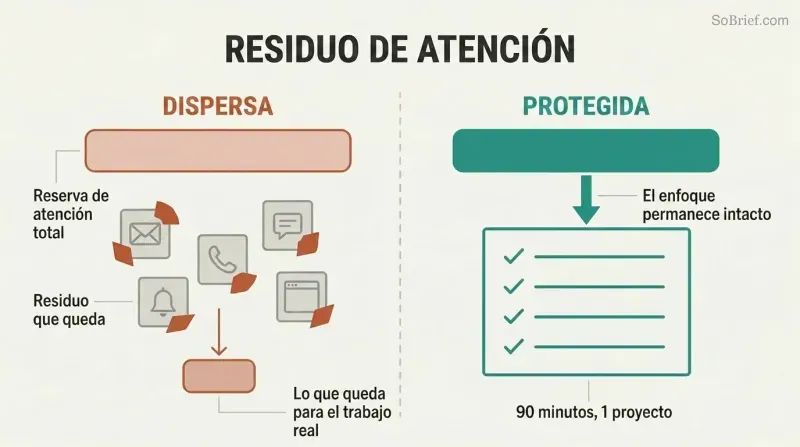 SoBrief.com

RESIDUO DE ATENCIÓN

DISPERSA

Reserva de atención total

Residuo que queda

Lo que queda para el trabajo real

PROTEGIDA

El enfoque permanece intacto

90 minutos, 1 proyecto