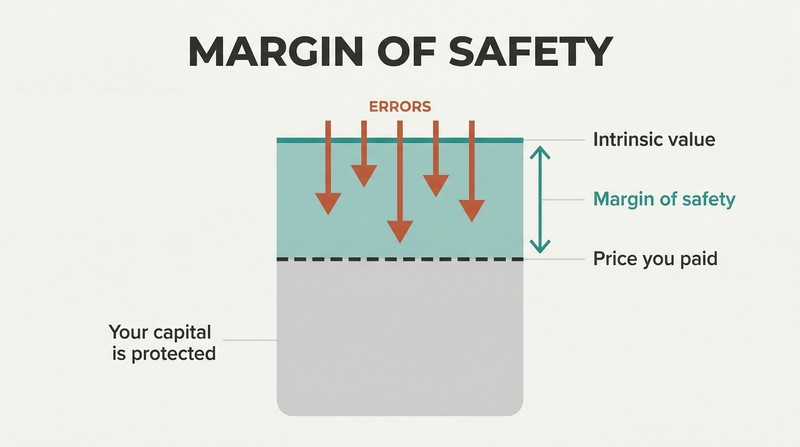 MARGIN OF SAFETY

ERRORS

Intrinsic value

Margin of safety

Price you paid

Your capital is protected