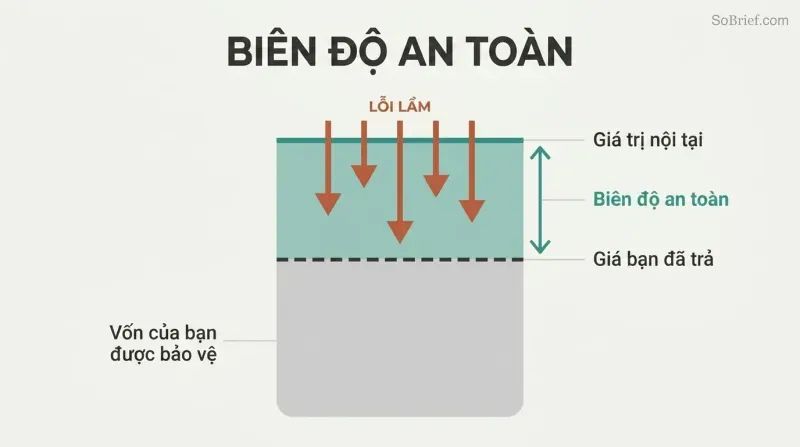 SoBrief.com

BIÊN ĐỘ AN TOÀN

LỖI LẦM

Giá trị nội tại

Biên độ an toàn

Giá bạn đã trả

Vốn của bạn được bảo vệ