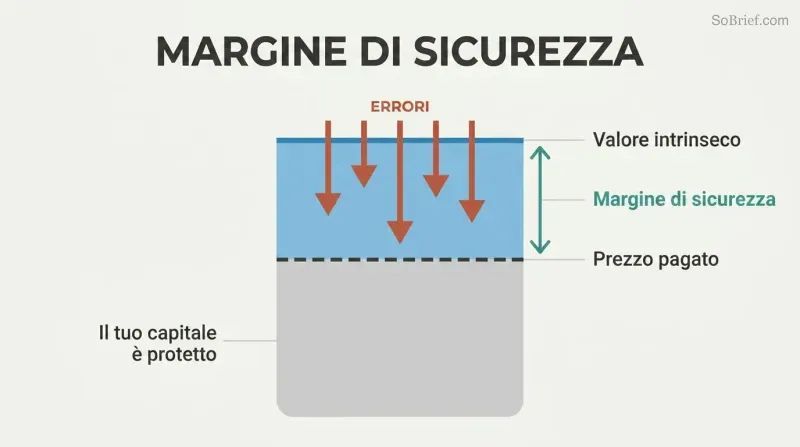 SoBrief.com

MARGINE DI SICUREZZA

ERRORI

Valore intrinseco

Margine di sicurezza

Prezzo pagato

Il tuo capitale è protetto