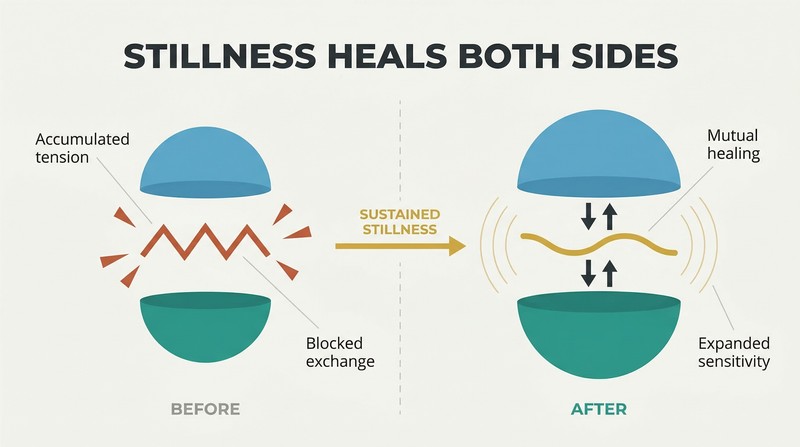 STILLNESS HEALS BOTH SIDES

Accumulated tension

Blocked exchange

BEFORE

SUSTAINED STILLNESS

Mutual healing

Expanded sensitivity

AFTER