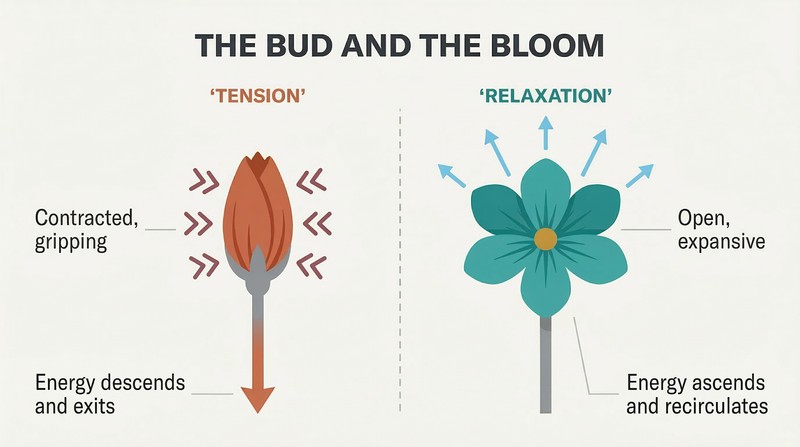 THE BUD AND THE BLOOM

'TENSION'

Contracted, gripping

Energy descends and exits

'RELAXATION'

Open, expansive

Energy ascends and recirculates