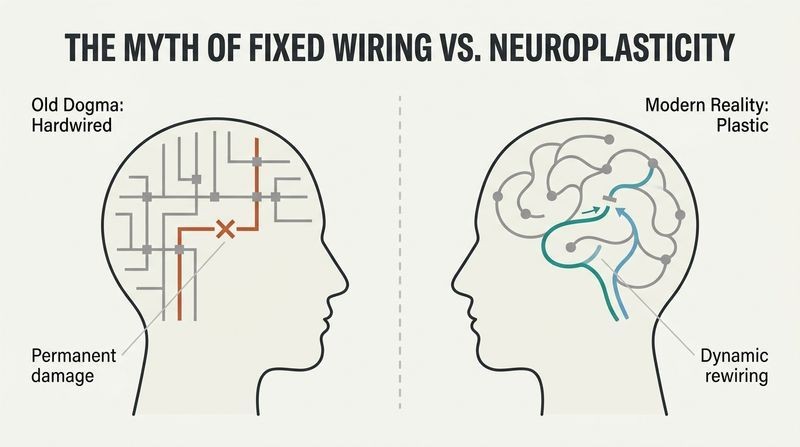 THE MYTH OF FIXED WIRING VS. NEUROPLASTICITY

Old Dogma: Hardwired

Permanent damage

Modern Reality: Plastic

Dynamic rewiring