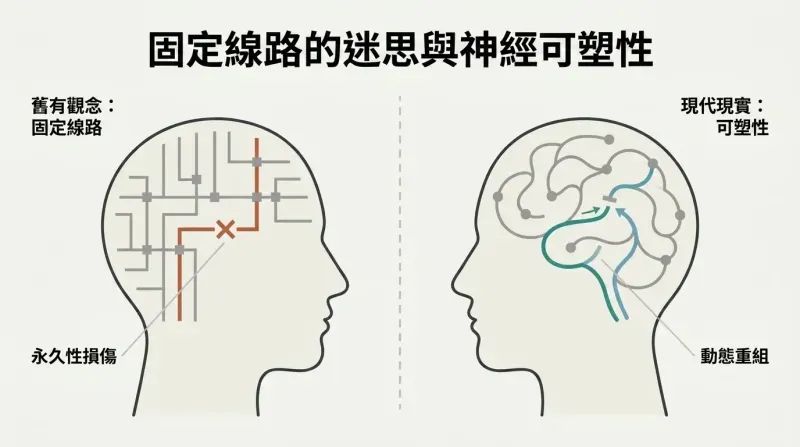 固定線路的迷思與神經可塑性

舊有觀念：
固定線路

永久性損傷

現代現實：
可塑性

動態重組