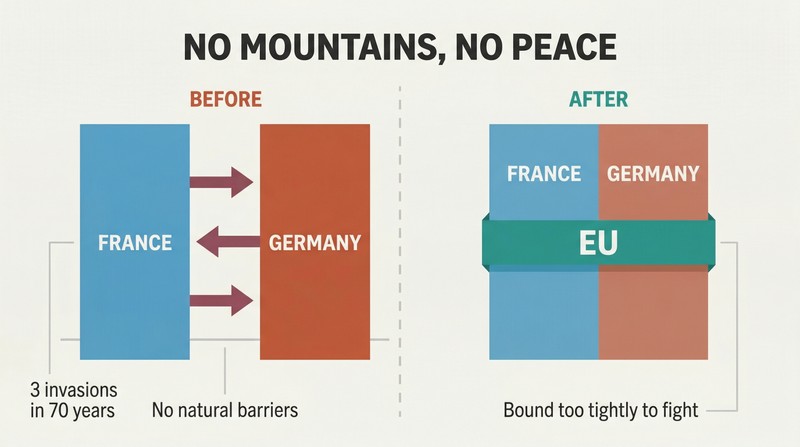 NO MOUNTAINS, NO PEACE

BEFORE

FRANCE

GERMANY

3 invasions in 70 years

No natural barriers

AFTER

FRANCE

GERMANY

EU

Bound too tightly to fight