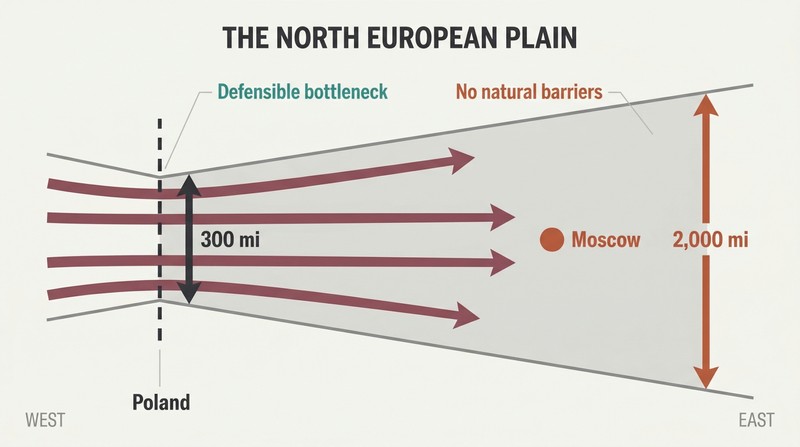 THE NORTH EUROPEAN PLAIN

Defensible bottleneck

No natural barriers

300 mi

Moscow

2,000 mi

Poland

WEST

EAST