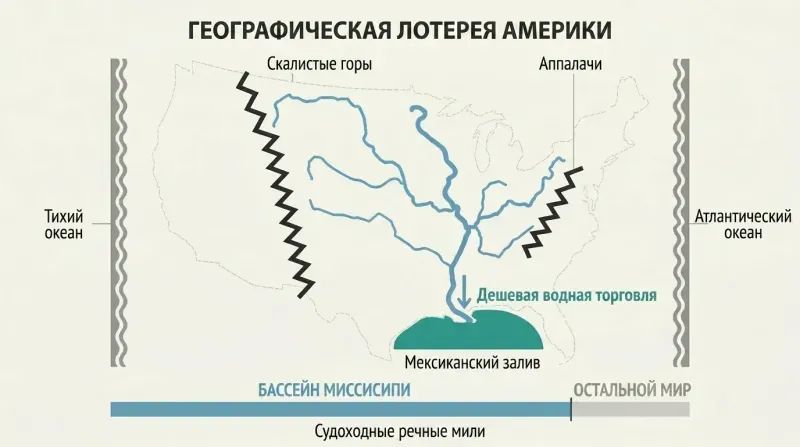 ГЕОГРАФИЧЕСКАЯ ЛОТЕРЕЯ АМЕРИКИ

Скалистые горы

Аппалачи

Тихий океан

Атлантический океан

Дешевая водная торговля

Мексиканский залив

БАССЕЙН МИССИСИПИ

ОСТАЛЬНОЙ МИР

Судоходные речные мили