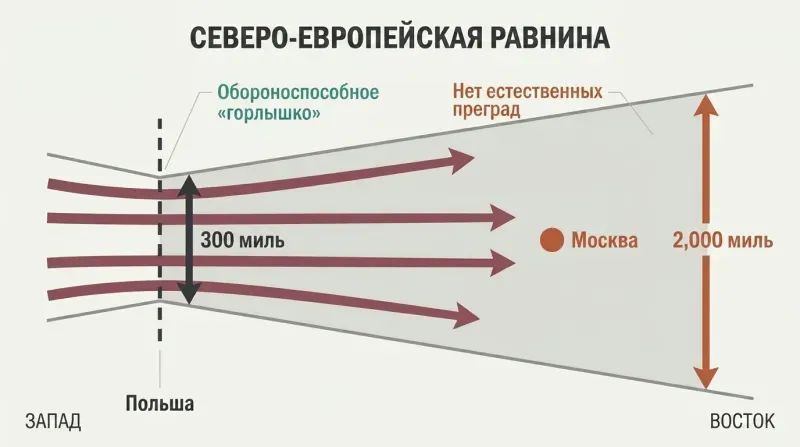 СЕВЕРО-ЕВРОПЕЙСКАЯ РАВНИНА

Обороноспособное «горлышко»

Нет естественных преград

300 миль

Москва

2,000 миль

ЗАПАД

Польша

ВОСТОК