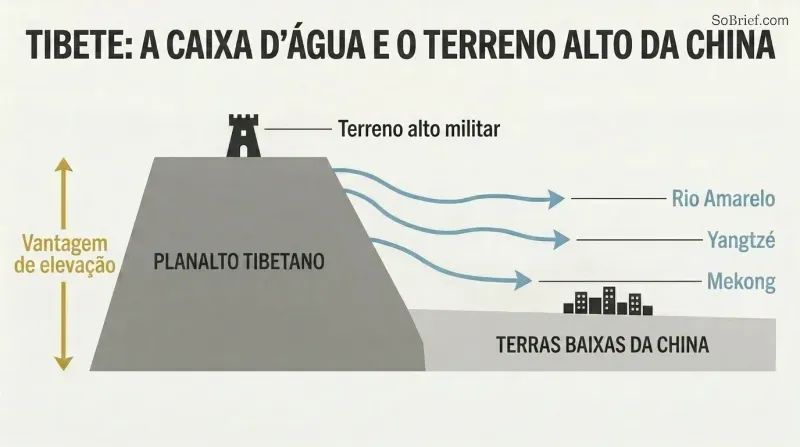 SoBrief.com

TIBETE: A CAIXA D'ÁGUA E O TERRENO ALTO DA CHINA

Terreno alto militar

Vantagem de elevação

PLANALTO TIBETANO

Rio Amarelo

Yangtzé

Mekong

TERRAS BAIXAS DA CHINA