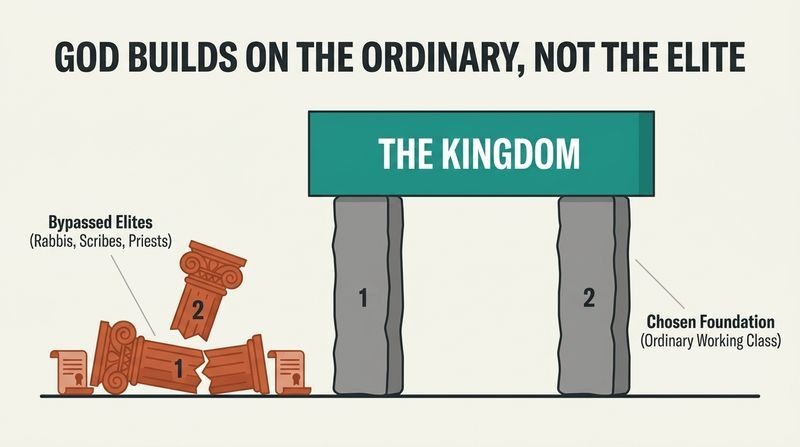 GOD BUILDS ON THE ORDINARY, NOT THE ELITE

THE KINGDOM

Bypassed Elites
(Rabbis, Scribes, Priests)

2

1

1

2

Chosen Foundation
(Ordinary Working Class)