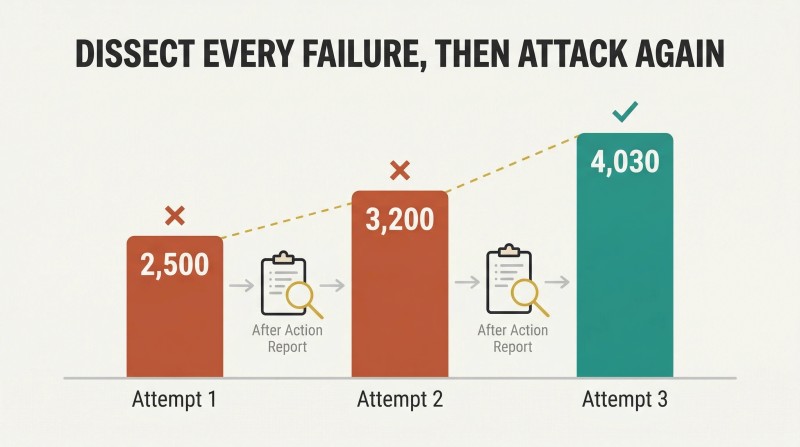 DISSECT EVERY FAILURE, THEN ATTACK AGAIN

2,500

After Action Report

3,200

After Action Report

4,030

Attempt 1

Attempt 2

Attempt 3