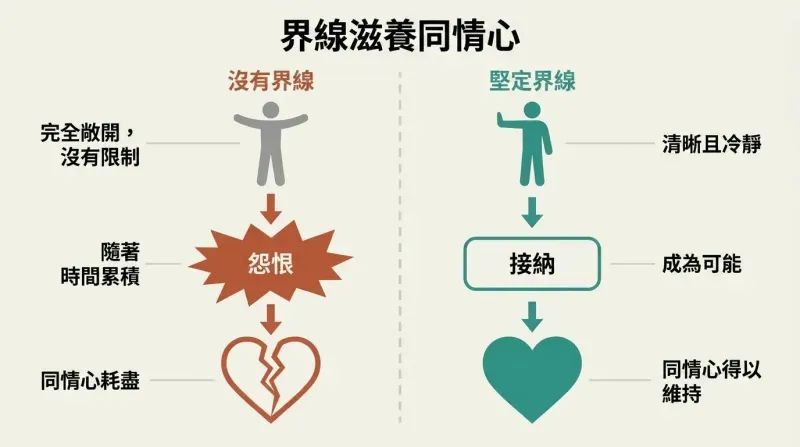 界線滋養同情心

沒有界線

完全敞開，沒有限制

隨著時間累積

怨恨

同情心耗盡

堅定界線

清晰且冷靜

接納

成為可能

同情心得以維持