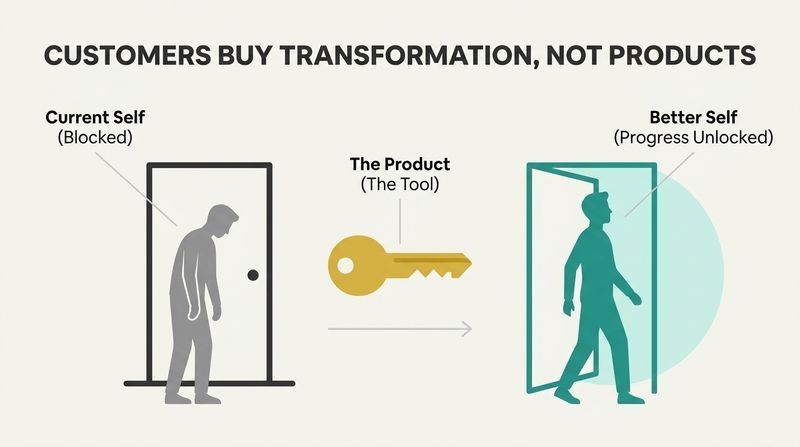 CUSTOMERS BUY TRANSFORMATION, NOT PRODUCTS

Current Self
(Blocked)

The Product
(The Tool)

Better Self
(Progress Unlocked)