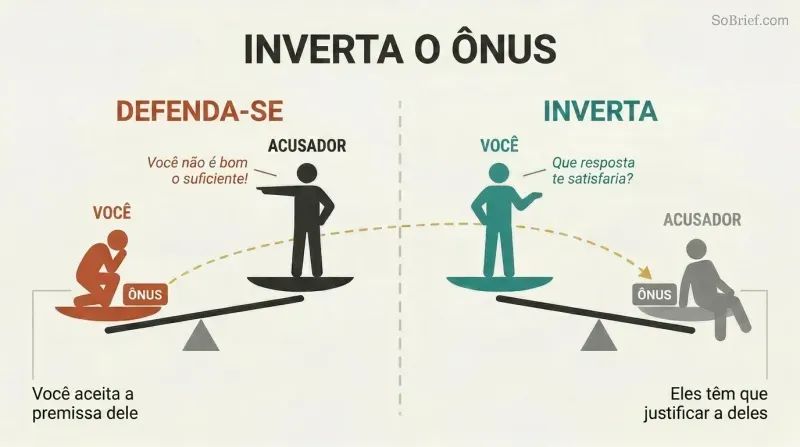 SoBrief.com

INVERTA O ÔNUS

DEFENDA-SE

ACUSADOR

Você não é bom o suficiente!

VOCÊ

ÔNUS

Você aceita a premissa dele

INVERTA

VOCÊ

Que resposta te satisfaria?

ACUSADOR

ÔNUS

Eles têm que justificar a deles