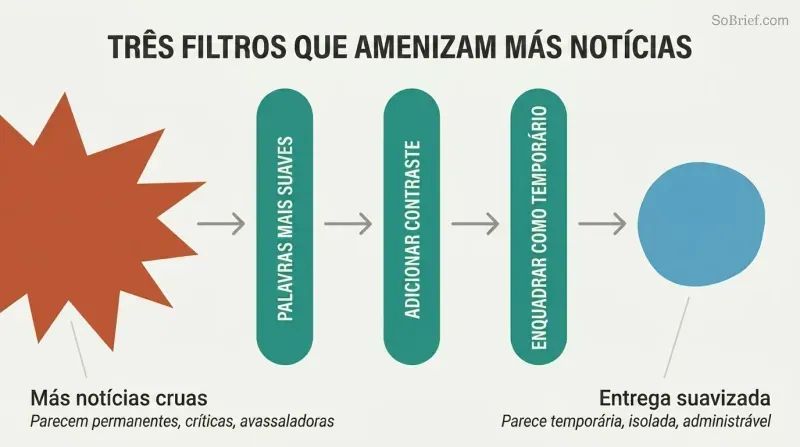 SoBrief.com

TRÊS FILTROS QUE AMENIZAM MÁS NOTÍCIAS

PALAVRAS MAIS SUAVES

ADICIONAR CONTRASTE

ENQUADRAR COMO TEMPORÁRIO

Más notícias cruas
Parecem permanentes, críticas, avassaladoras

Entrega suavizada
Parece temporária, isolada, administrável