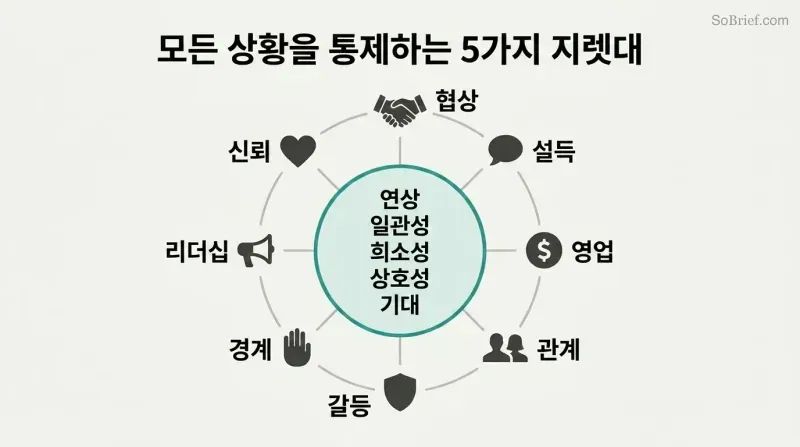 SoBrief.com

모든 상황을 통제하는 5가지 지렛대

협상

설득

영업

관계

갈등

경계

리더십

신뢰

연상
일관성
희소성
상호성
기대