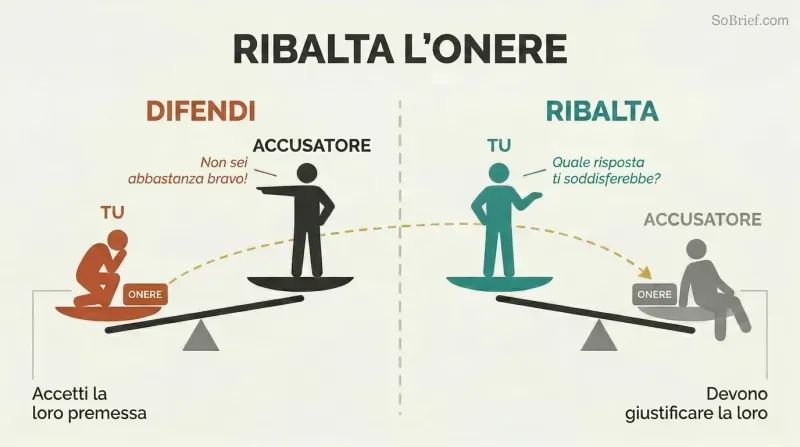 SoBrief.com

RIBALTA L'ONERE

DIFENDI

ACCUSATORE

Non sei abbastanza bravo!

TU

ONERE

Accetti la loro premessa

RIBALTA

TU

Quale risposta ti soddisferebbe?

ACCUSATORE

ONERE

Devono giustificare la loro