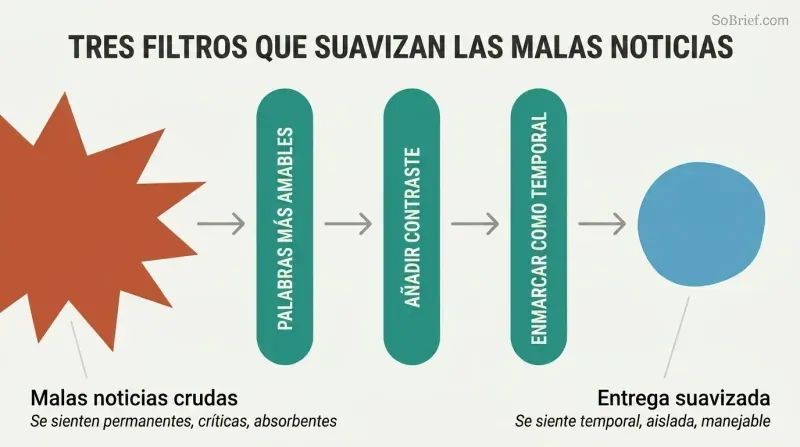 SoBrief.com

TRES FILTROS QUE SUAVIZAN LAS MALAS NOTICIAS

PALABRAS MÁS AMABLES

AÑADIR CONTRASTE

ENMARCAR COMO TEMPORAL

Malas noticias crudas
Se sienten permanentes, críticas, absorbentes

Entrega suavizada
Se siente temporal, aislada, manejable