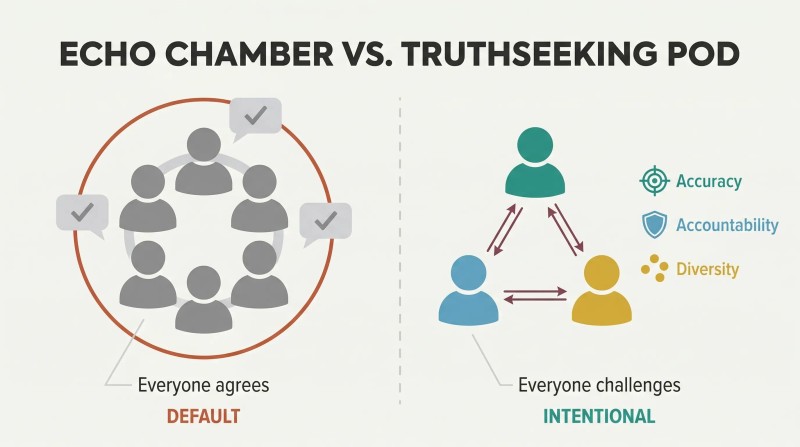 ECHO CHAMBER VS. TRUTHSEEKING POD

Everyone agrees
DEFAULT

Accuracy
Accountability
Diversity

Everyone challenges
INTENTIONAL