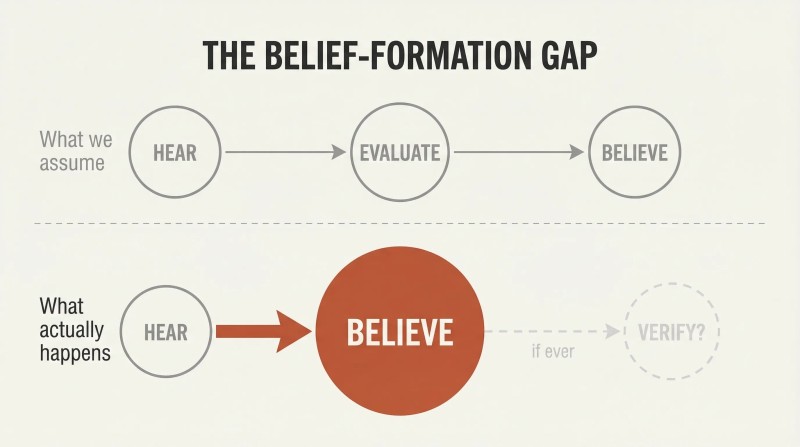 THE BELIEF-FORMATION GAP

What we assume

HEAR

EVALUATE

BELIEVE

What actually happens

HEAR

BELIEVE

if ever

VERIFY?