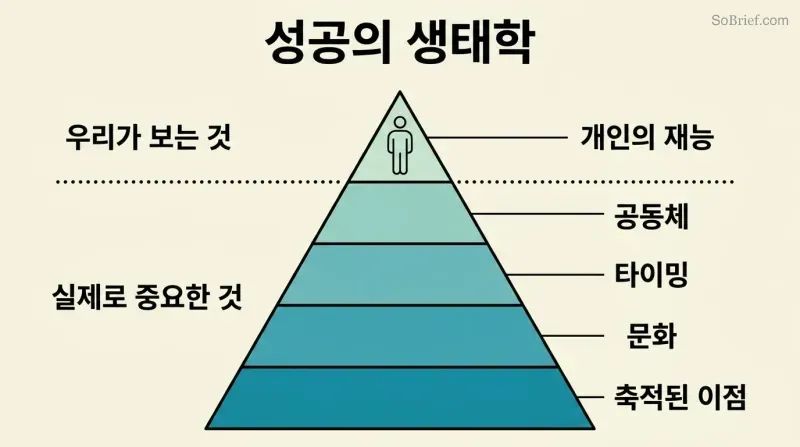 SoBrief.com

성공의 생태학

우리가 보는 것

개인의 재능

실제로 중요한 것

공동체

타이밍

문화

축적된 이점