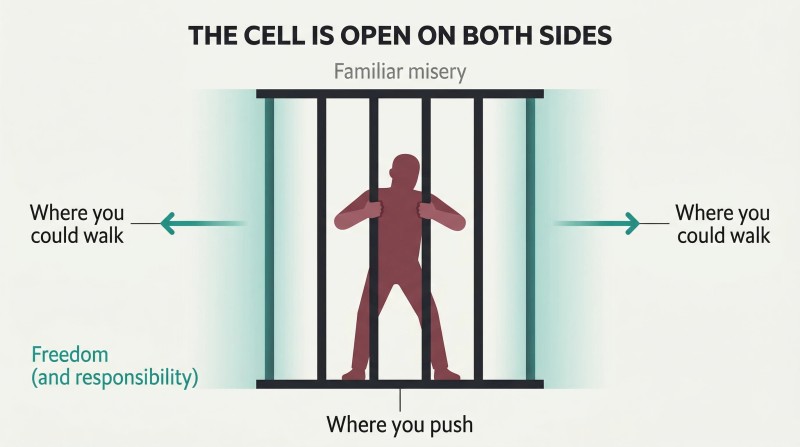 THE CELL IS OPEN ON BOTH SIDES

Familiar misery

Where you could walk

Where you could walk

Freedom (and responsibility)

Where you push