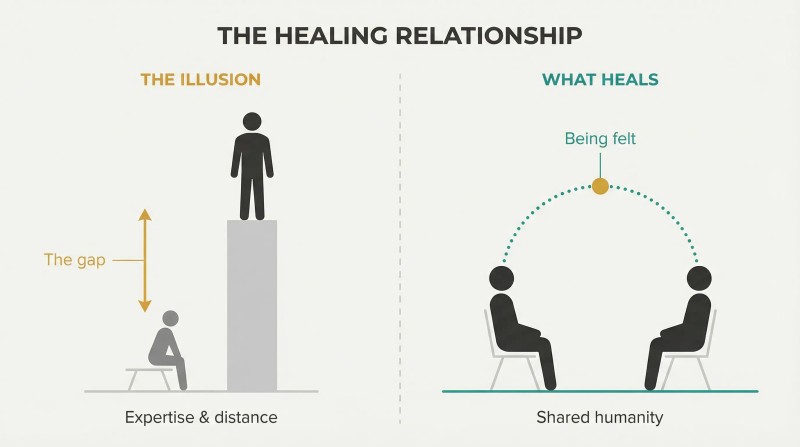 THE HEALING RELATIONSHIP

THE ILLUSION

The gap

Expertise & distance

WHAT HEALS

Being felt

Shared humanity