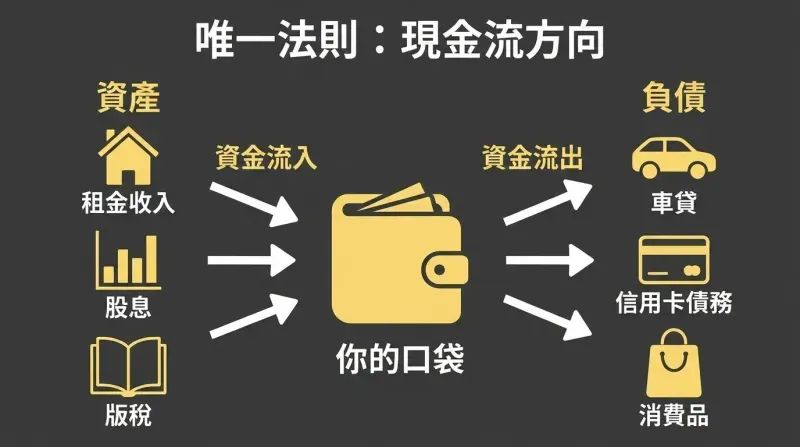 唯一法則：現金流方向

資產

租金收入

股息

版稅

資金流入

你的口袋

資金流出

負債

車貸

信用卡債務

消費品