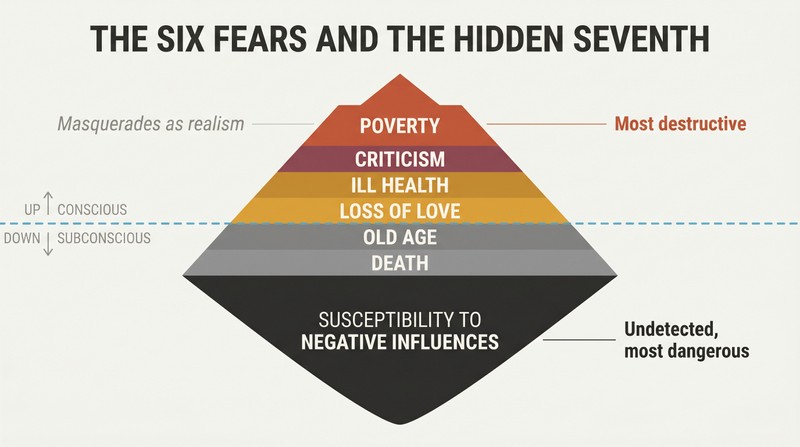 THE SIX FEARS AND THE HIDDEN SEVENTH

Masquerades as realism

POVERTY

Most destructive

CRITICISM

ILL HEALTH

UP ↑ CONSCIOUS

LOSS OF LOVE

DOWN ↓ SUBCONSCIOUS

OLD AGE

DEATH

SUSCEPTIBILITY TO NEGATIVE INFLUENCES

Undetected, most dangerous