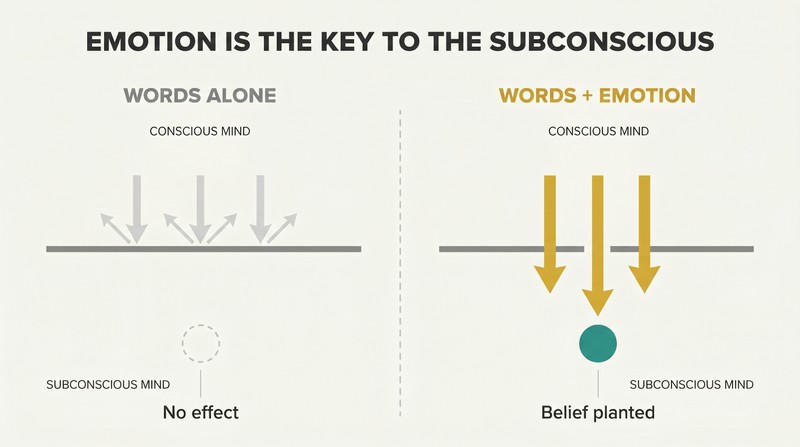 EMOTION IS THE KEY TO THE SUBCONSCIOUS

WORDS ALONE

CONSCIOUS MIND

SUBCONSCIOUS MIND

No effect

WORDS + EMOTION

CONSCIOUS MIND

SUBCONSCIOUS MIND

Belief planted