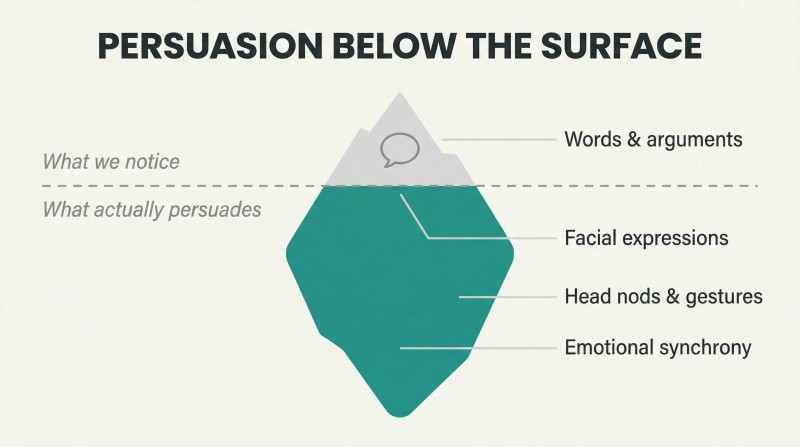 PERSUASION BELOW THE SURFACE

What we notice

What actually persuades

Words & arguments

Facial expressions

Head nods & gestures

Emotional synchrony