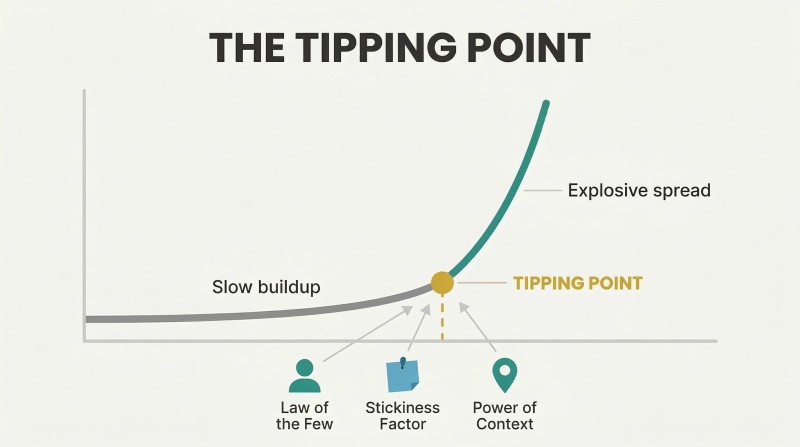 THE TIPPING POINT

Explosive spread

Slow buildup

TIPPING POINT

Law of the Few

Stickiness Factor

Power of Context