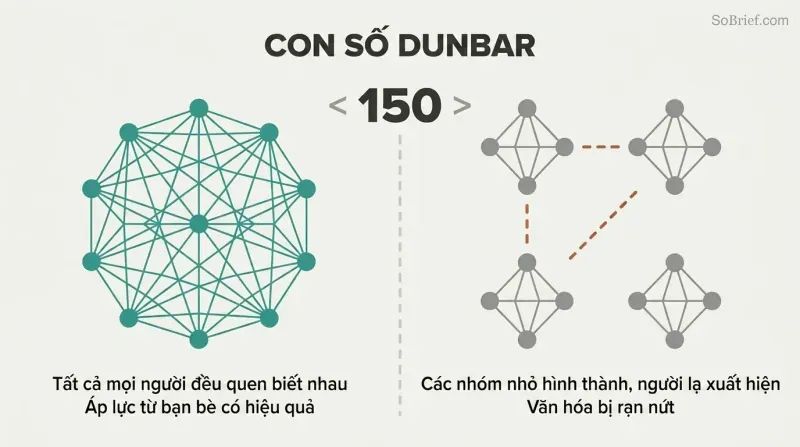 SoBrief.com

CON SỐ DUNBAR

< 150 >

Tất cả mọi người đều quen biết nhau
Áp lực từ bạn bè có hiệu quả

Các nhóm nhỏ hình thành, người lạ xuất hiện
Văn hóa bị rạn nứt