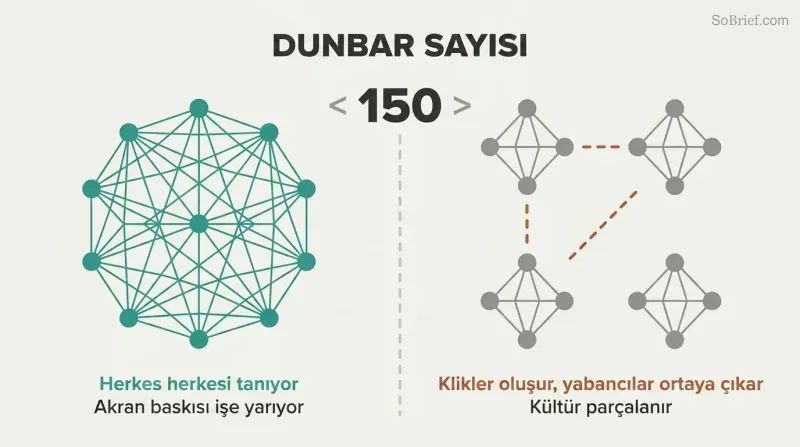 SoBrief.com

DUNBAR SAYISI

< 150 >

Herkes herkesi tanıyor
Akran baskısı işe yarıyor

Klikler oluşur, yabancılar ortaya çıkar
Kültür parçalanır