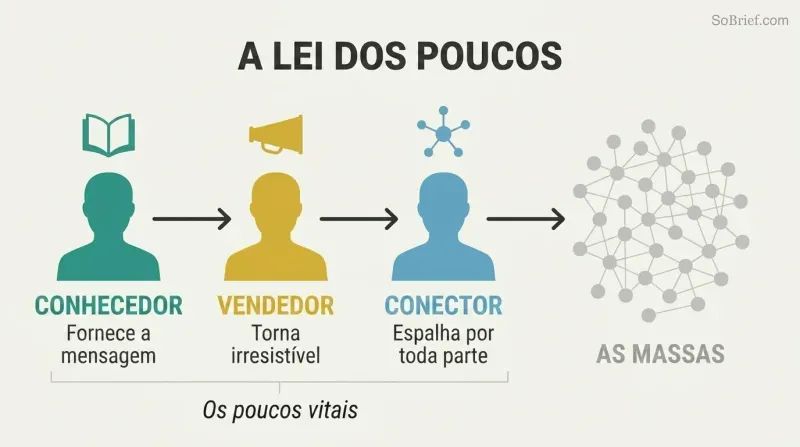 SoBrief.com

A LEI DOS POUCOS

CONHECEDOR
Fornece a mensagem

VENDEDOR
Torna irresistível

CONECTOR
Espalha por toda parte

AS MASSAS

Os poucos vitais