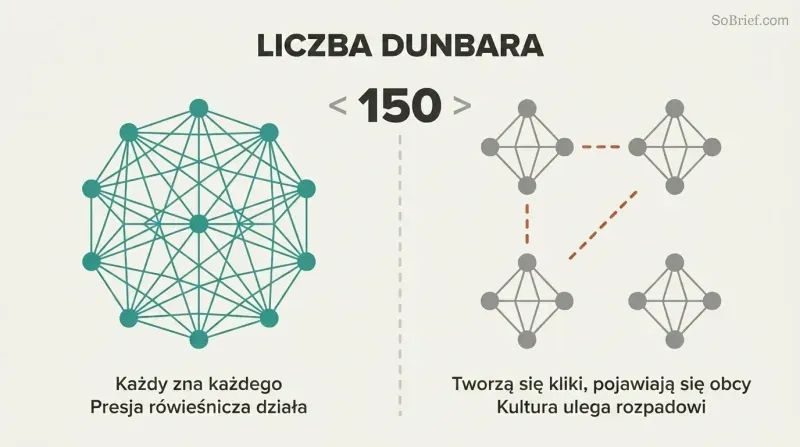 SoBrief.com

LICZBA DUNBARA

< 150 >

Każdy zna każdego
Presja rówieśnicza działa

Tworzą się kliki, pojawiają się obcy
Kultura ulega rozpadowi