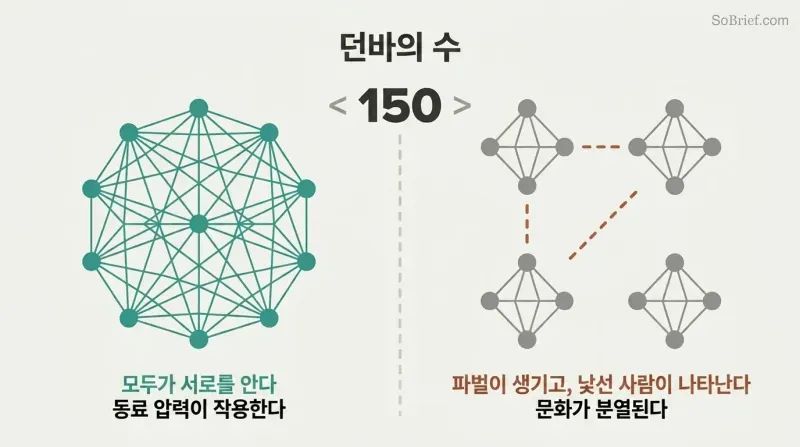 SoBrief.com

던바의 수

< 150 >

모두가 서로를 안다
동료 압력이 작용한다

파벌이 생기고, 낯선 사람이 나타난다
문화가 분열된다