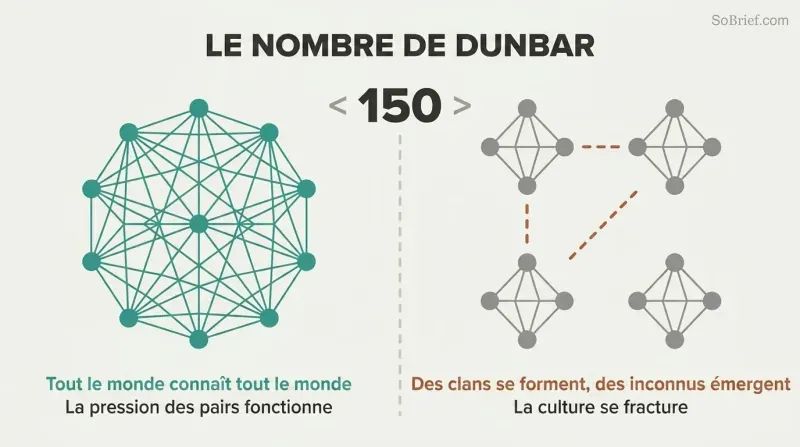 SoBrief.com

LE NOMBRE DE DUNBAR

< 150 >

Tout le monde connaît tout le monde
La pression des pairs fonctionne

Des clans se forment, des inconnus émergent
La culture se fracture