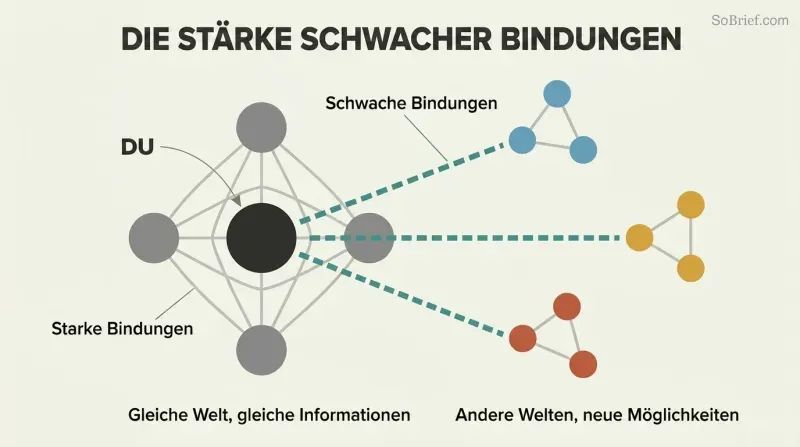 SoBrief.com

DIE STÄRKE SCHWACHER BINDUNGEN

Schwache Bindungen

DU

Starke Bindungen

Gleiche Welt, gleiche Informationen

Andere Welten, neue Möglichkeiten