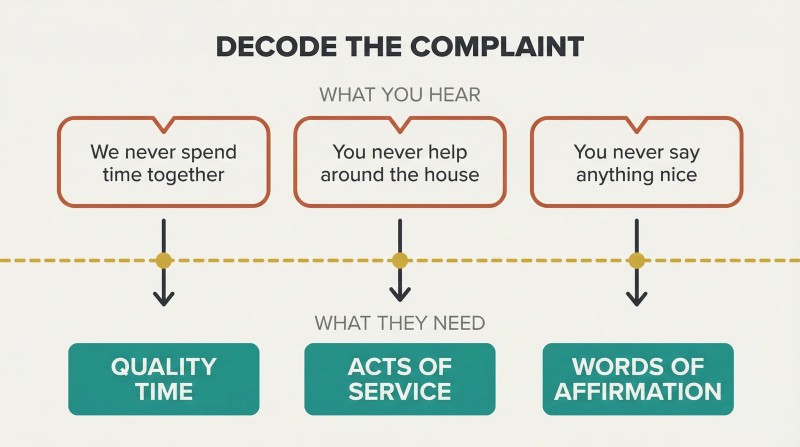 DECODE THE COMPLAINT

WHAT YOU HEAR

We never spend time together

You never help around the house

You never say anything nice

WHAT THEY NEED

QUALITY TIME

ACTS OF SERVICE

WORDS OF AFFIRMATION