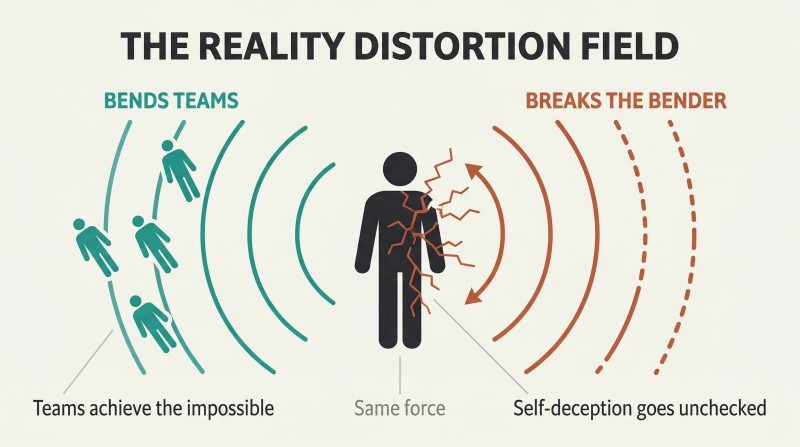 THE REALITY DISTORTION FIELD

BENDS TEAMS

BREAKS THE BENDER

Teams achieve the impossible

Same force

Self-deception goes unchecked