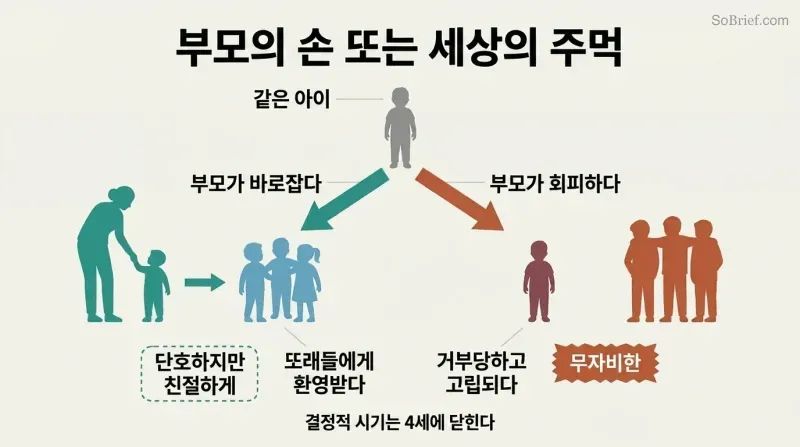 SoBrief.com

부모의 손 또는 세상의 주먹

같은 아이

부모가 바로잡다

부모가 회피하다

단호하지만 친절하게

또래들에게 환영받다

거부당하고 고립되다

무자비한

결정적 시기는 4세에 닫힌다