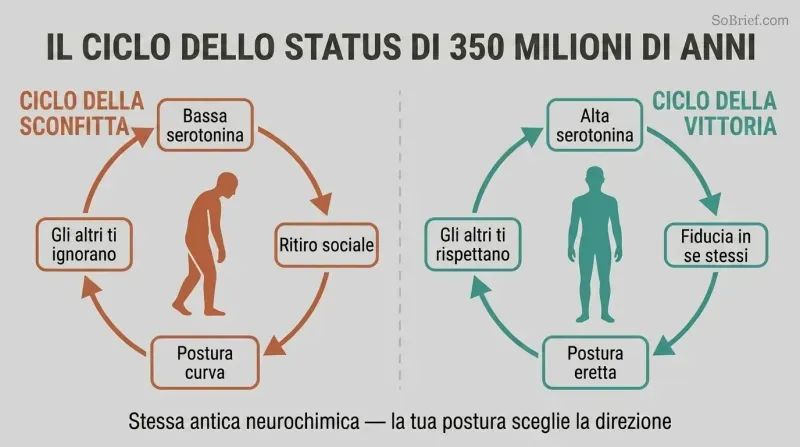 SoBrief.com

IL CICLO DELLO STATUS DI 350 MILIONI DI ANNI

CICLO DELLA SCONFITTA

Bassa serotonina

Ritiro sociale

Postura curva

Gli altri ti ignorano

CICLO DELLA VITTORIA

Alta serotonina

Fiducia in se stessi

Postura eretta

Gli altri ti rispettano

Stessa antica neurochimica — la tua postura sceglie la direzione