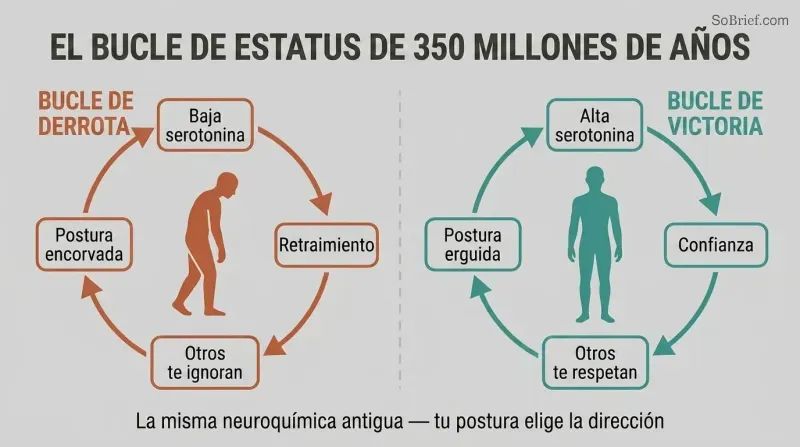 SoBrief.com

EL BUCLE DE ESTATUS DE 350 MILLONES DE AÑOS

BUCLE DE DERROTA

Baja serotonina

Retraimiento

Otros te ignoran

Postura encorvada

BUCLE DE VICTORIA

Alta serotonina

Confianza

Otros te respetan

Postura erguida

La misma neuroquímica antigua — tu postura elige la dirección